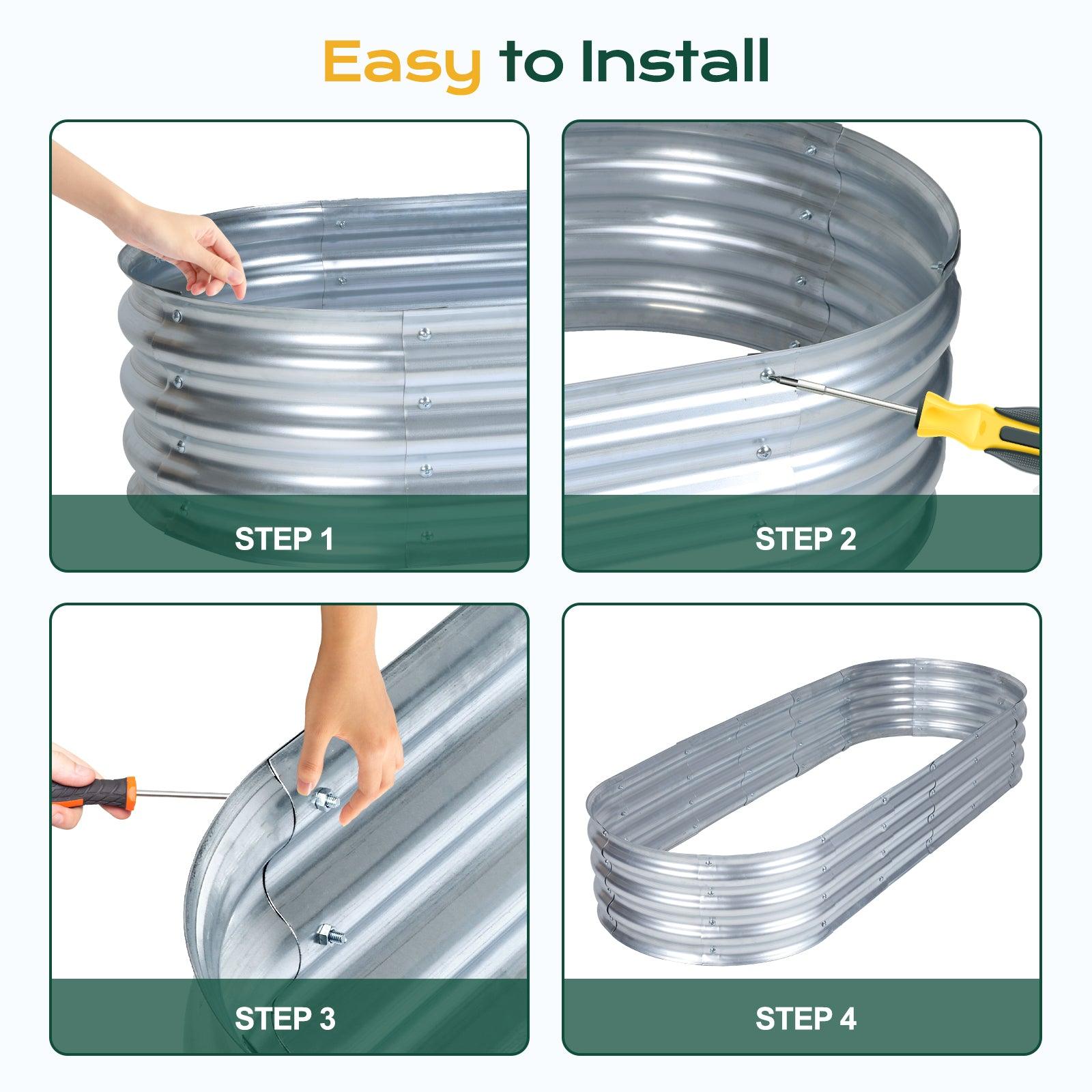 Easy to Install

STEP 1

STEP 2

STEP 3

STEP 4