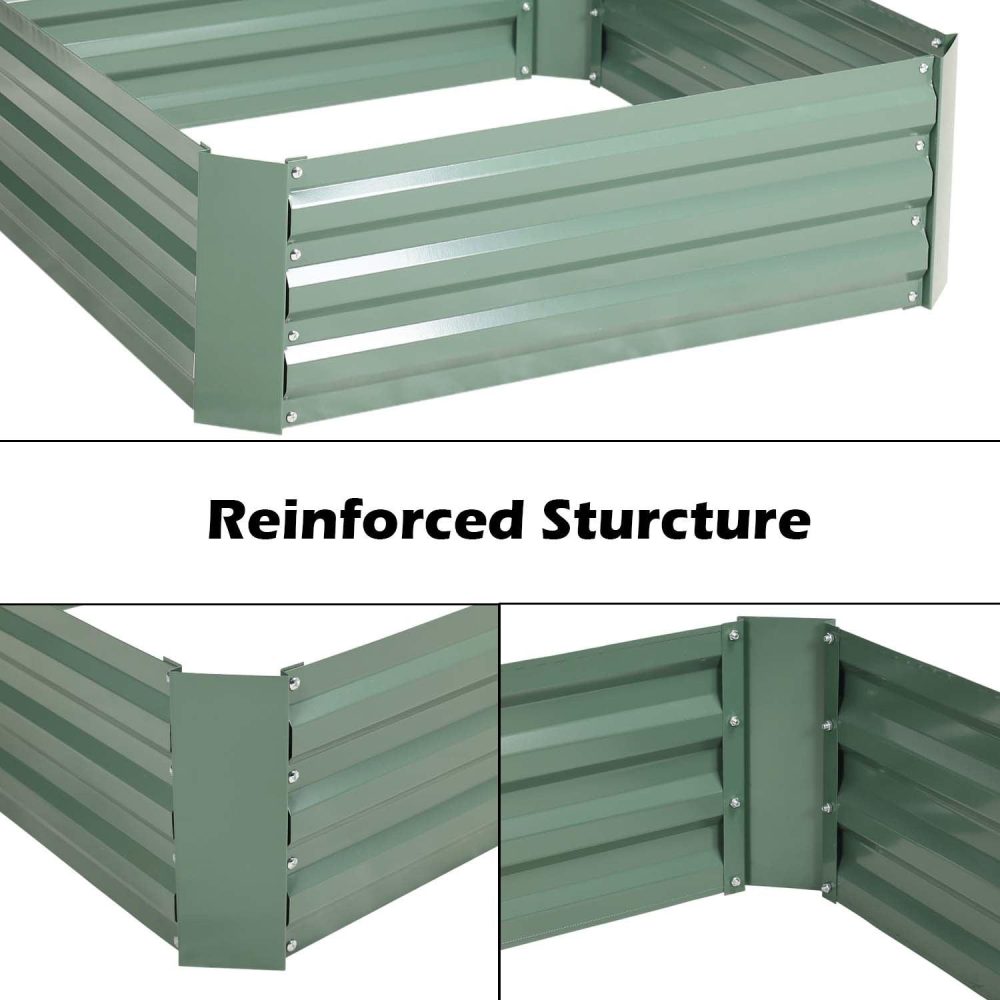 Reinforced Sturcture